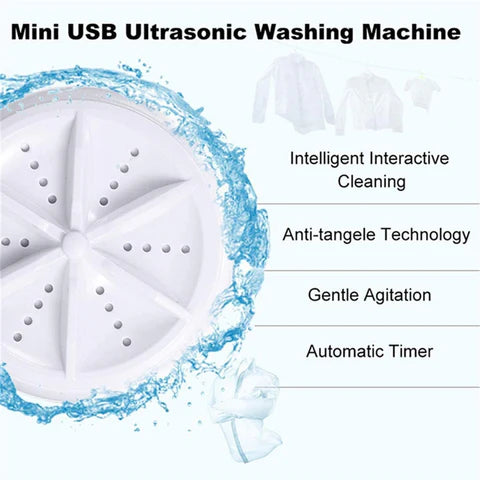 Mini USB Ultrasonic Washing Machine

Intelligent Interactive Cleaning

Anti-tangele Technology

Gentle Agitation

Automatic Timer