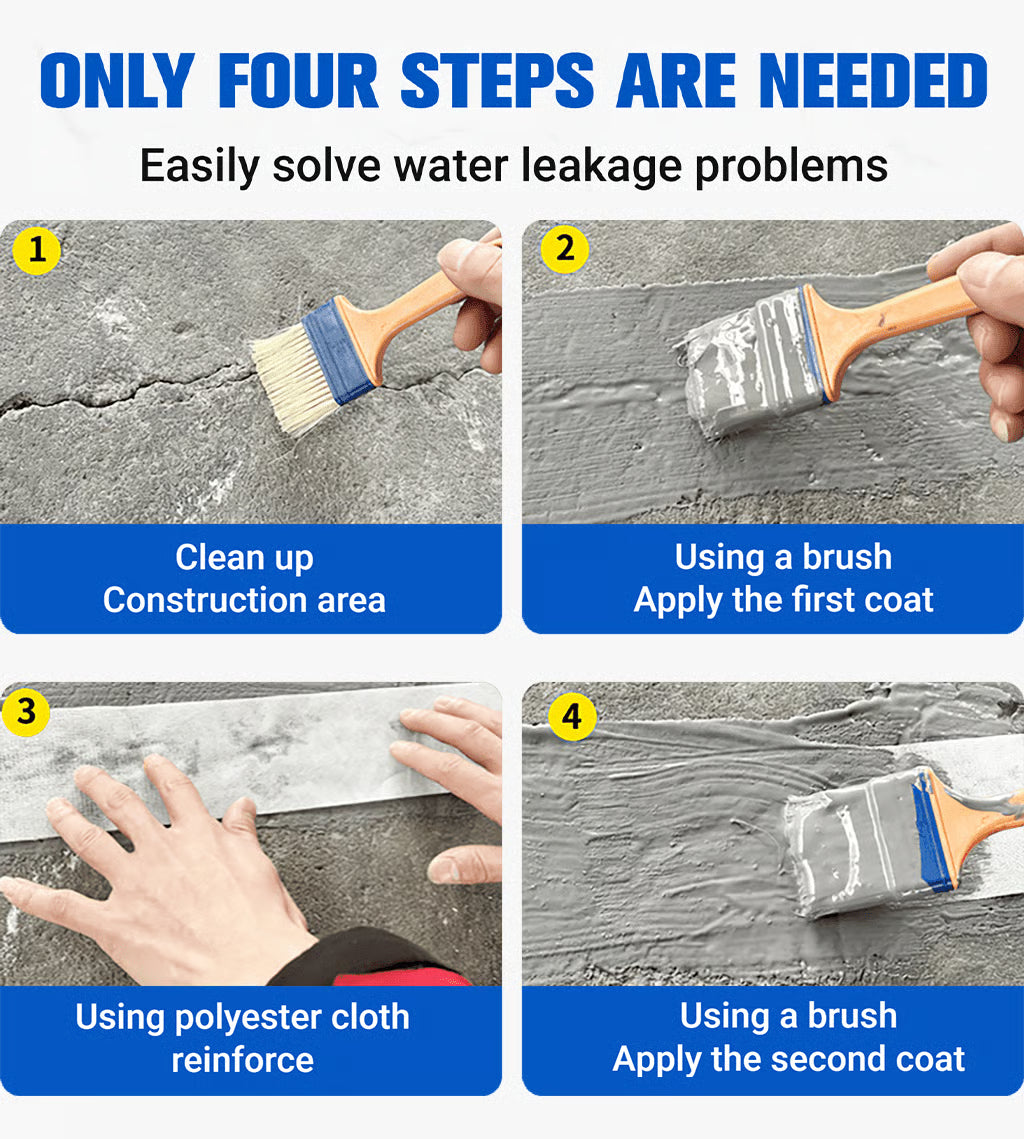 ONLY FOUR STEPS ARE NEEDED

Easily solve water leakage problems

1

Clean up
Construction area

2

Using a brush
Apply the first coat

3

Using polyester cloth
reinforce

4

Using a brush
Apply the second coat