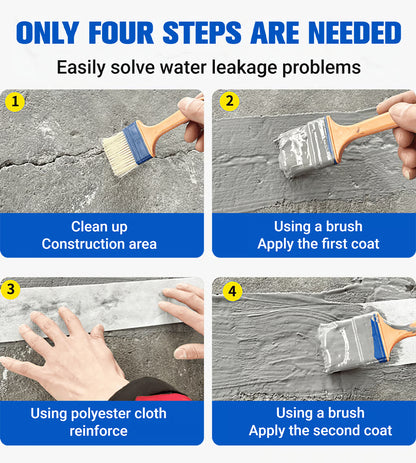 ONLY FOUR STEPS ARE NEEDED

Easily solve water leakage problems

1

Clean up
Construction area

2

Using a brush
Apply the first coat

3

Using polyester cloth
reinforce

4

Using a brush
Apply the second coat