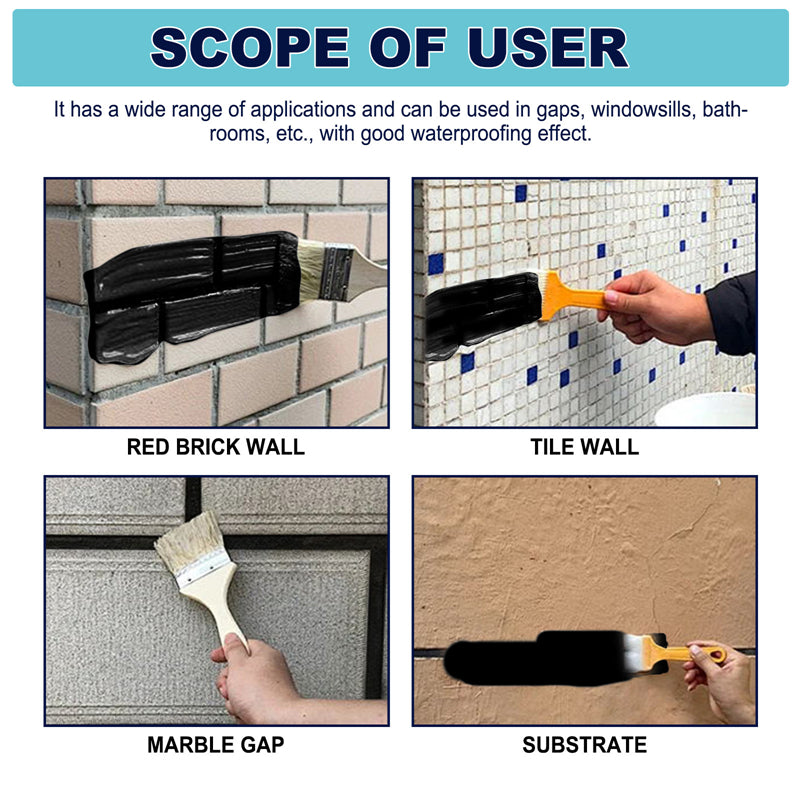 SCOPE OF USER

It has a wide range of applications and can be used in gaps, windowsills, bathrooms, etc., with good waterproofing effect.

RED BRICK WALL

TILE WALL

MARBLE GAP

SUBSTRATE