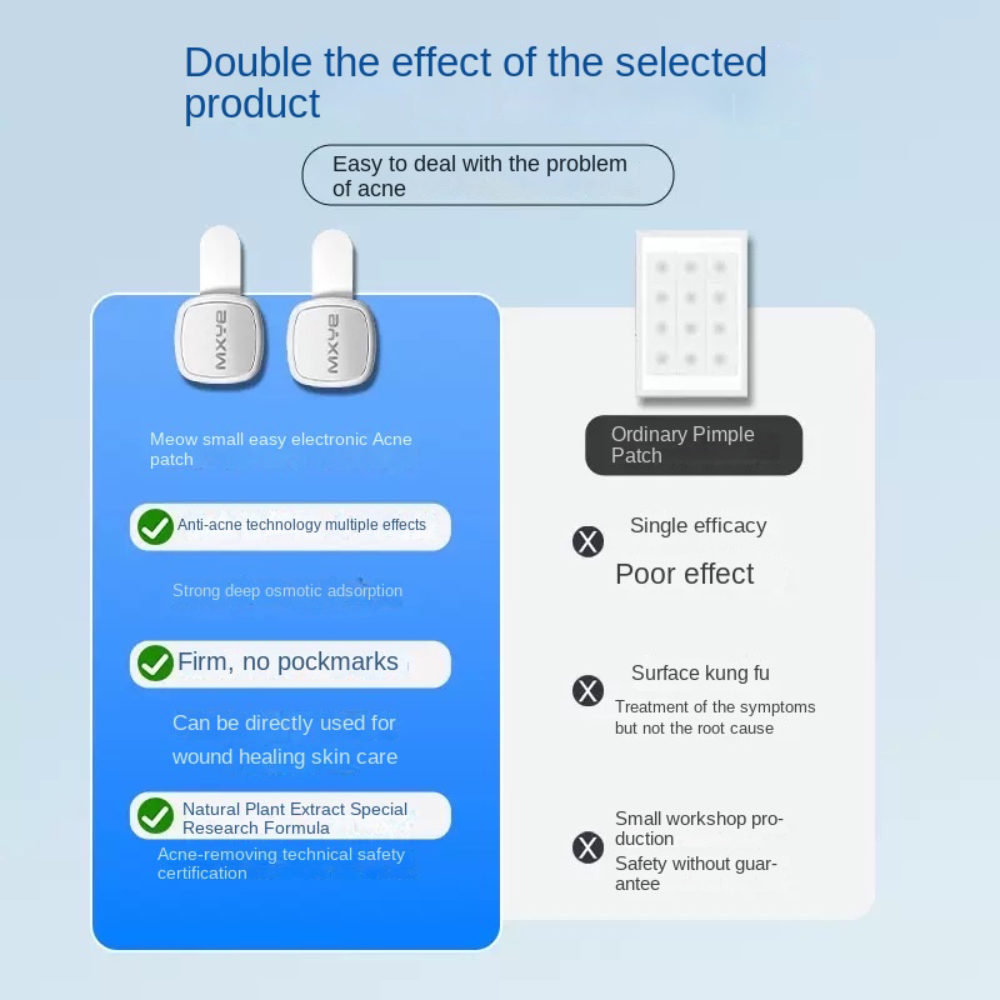 Double the effect of the selected product

Easy to deal with the problem of acne

MXYE

MXYE

Meow small easy electronic Acne patch

Anti-acne technology multiple effects

Strong deep osmotic adsorption

Firm, no pockmarks

Can be directly used for wound healing skin care

Natural Plant Extract Special Research Formula

Acne-removing technical safety certification

Ordinary Pimple Patch

Single efficacy

Poor effect

Surface kung fu

Treatment of the symptoms but not the root cause

Small workshop production

Safety without guarantee